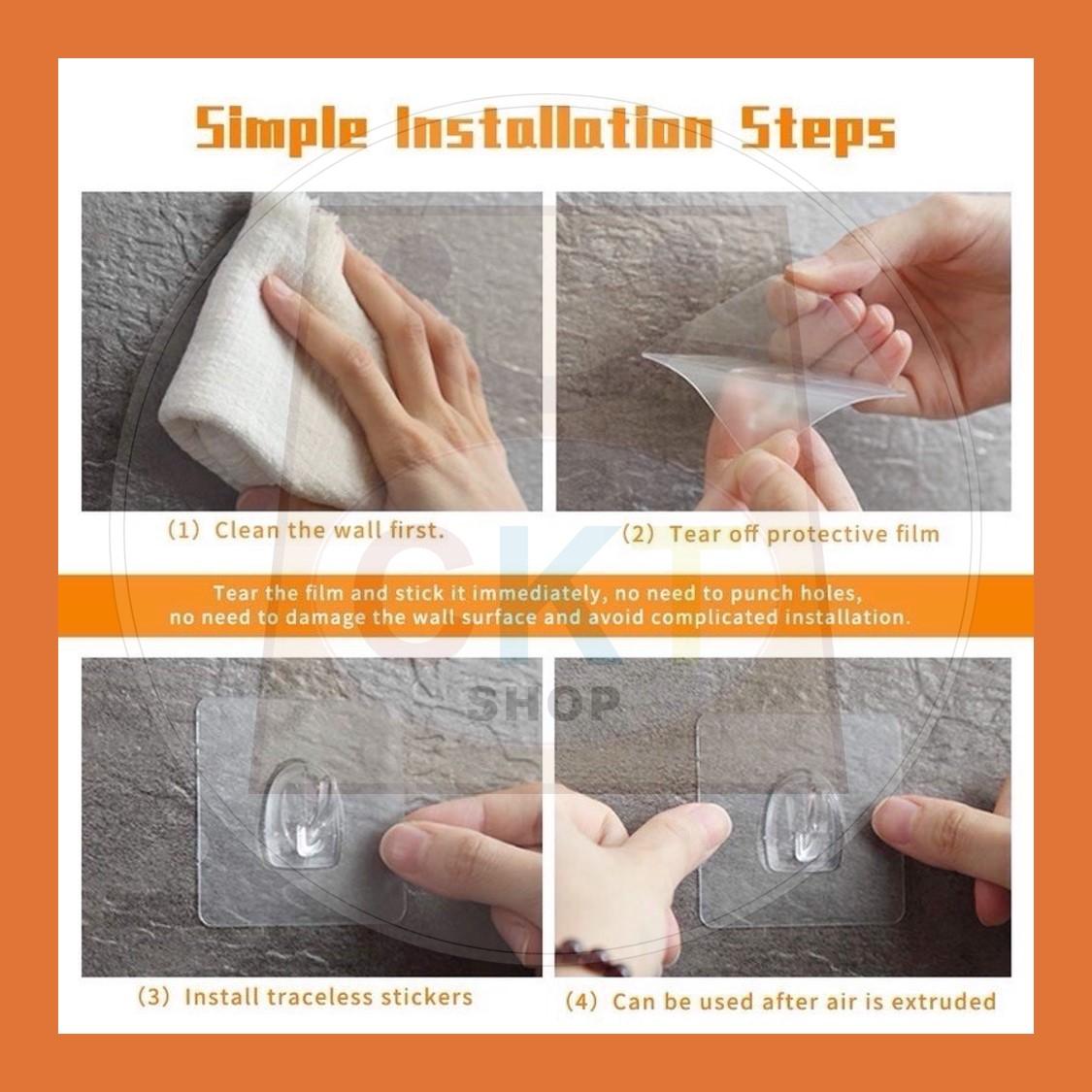 Simple Installation Steps

(1) Clean the wall first.

(2) Tear off protective film

Tear the film and stick it immediately, no need to punch holes, no need to damage the wall surface and avoid complicated installation.

CKT SHOP

(3) Install traceless stickers

(4) Can be used after air is extruded